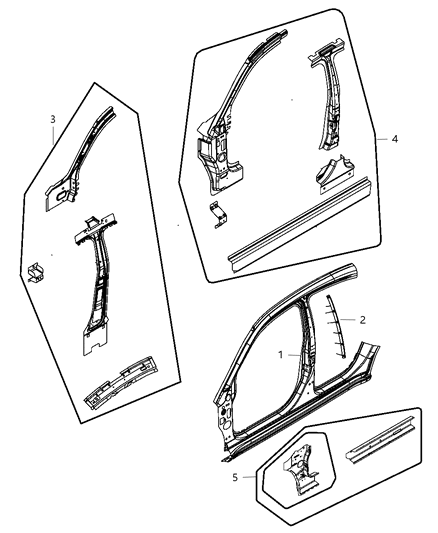 3

4

2

1

5