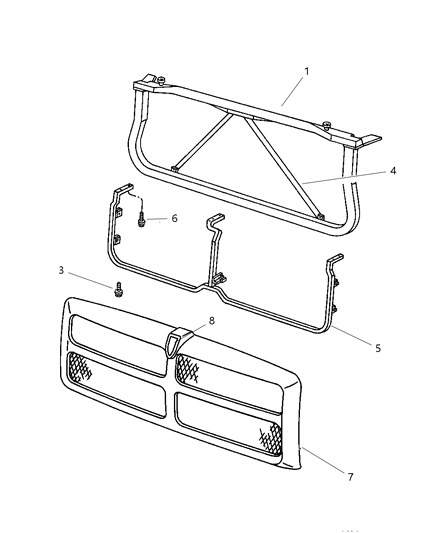 1
4
6
3
8
5
7