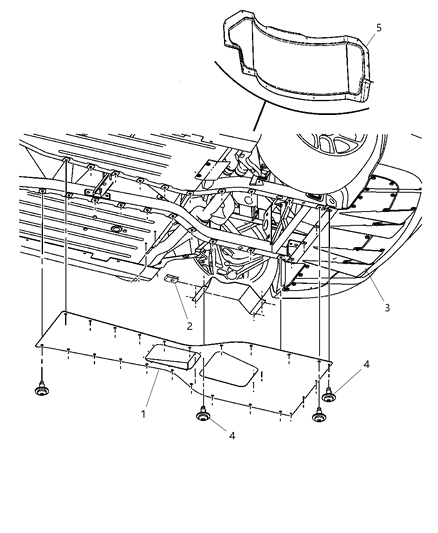 5
3
2
4
1
4