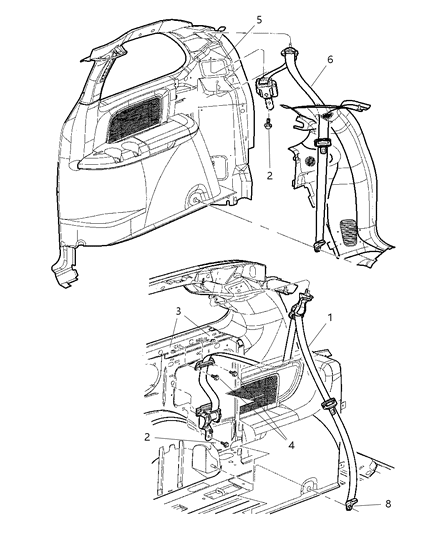 5
6
2
3
1
2
4
8