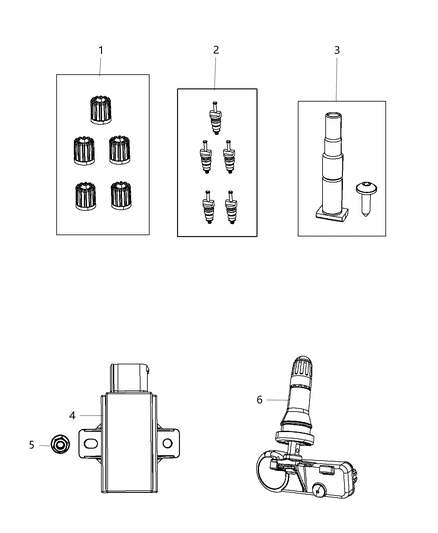 1

2

3

4

5

6