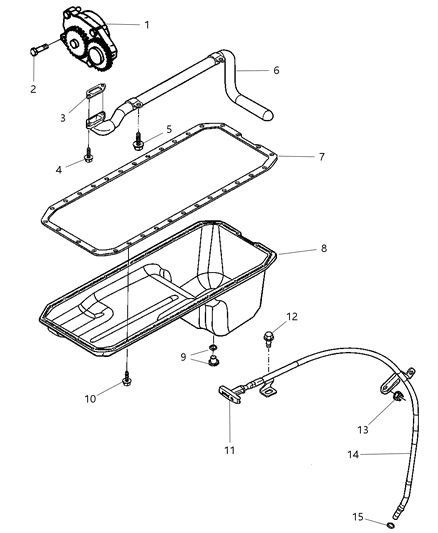 1
2
6
3
5
4
7
8
12
9
10
11
13
14
15