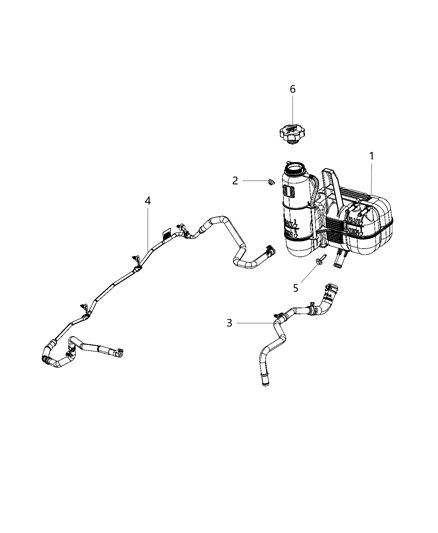 6
1
2
4
5
3