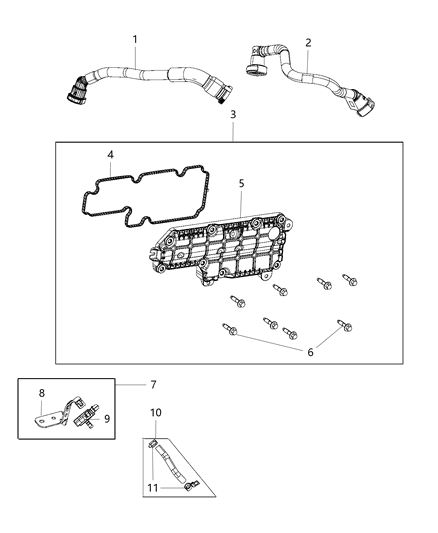 1
2
3
4
5
6
7
8
9
10
11