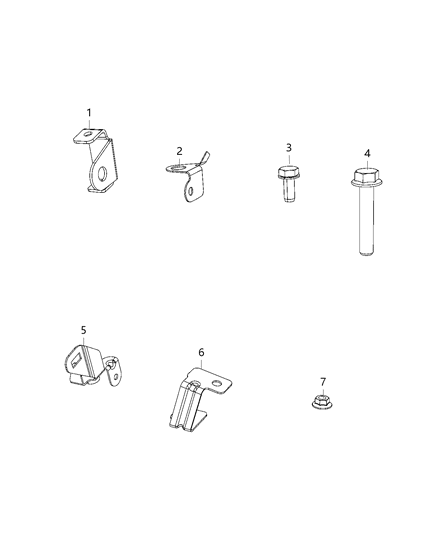 1
2
3
4
5
6
7