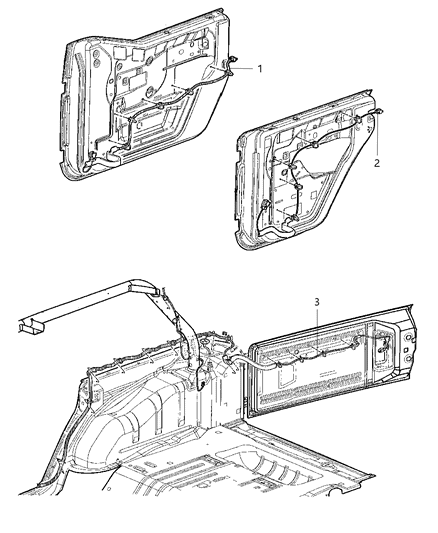 1
2
3