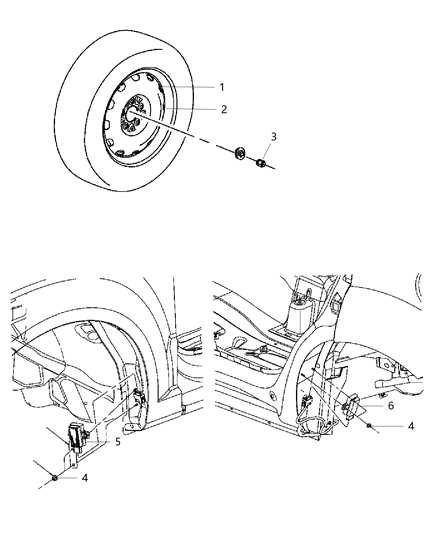 1
2
3
5
4
6
4