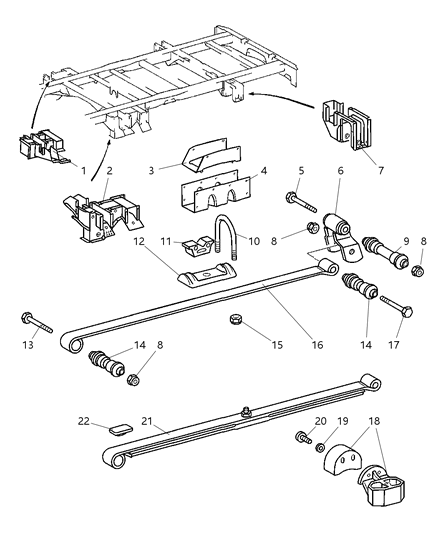 1
2
3
4
5
6
7
8
9
8
10
11
12
13
14
8
15
16
14
17
22
21
20
19
18