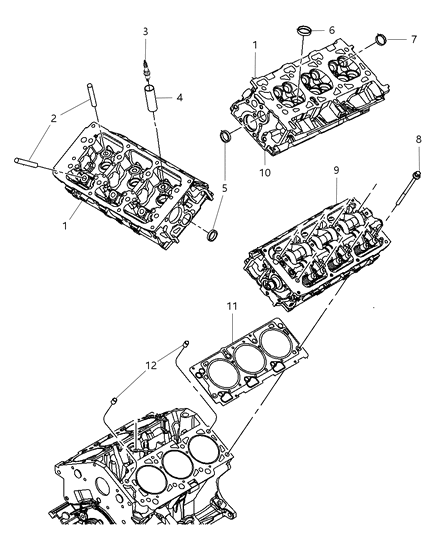 3
6
7
1
4
2
8
5
10
9
1
11
12