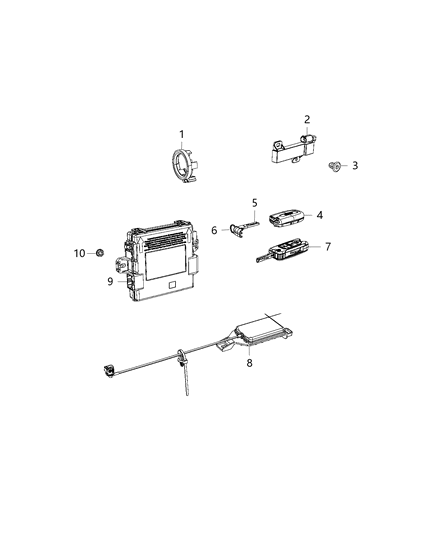 1
2
3
5
4
6
7
10
9
8