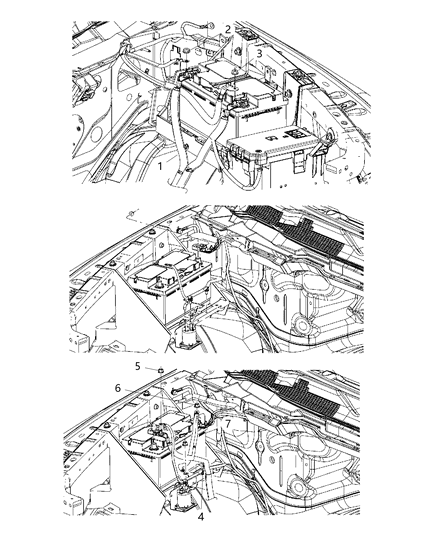 2
3
1
5
6
7
4