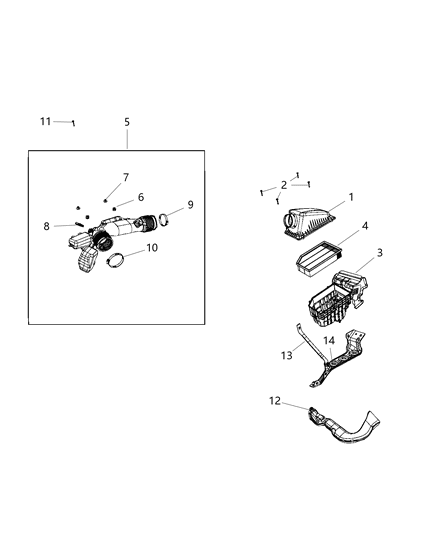 11
5
7
6
9
8
10
2
1
4
3
13
14
12