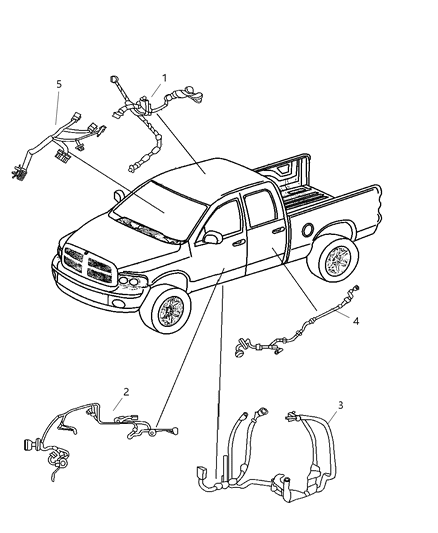 5
1
4
2
3