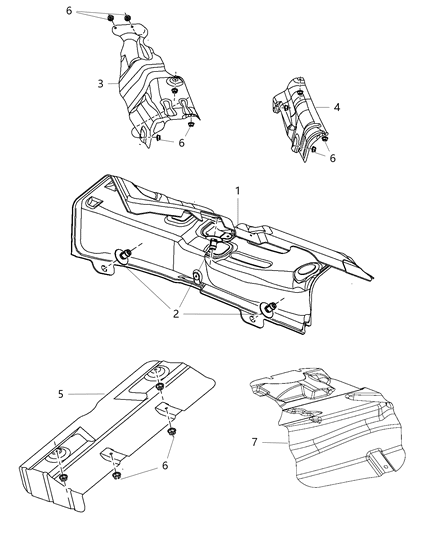 6
3
6
4
6
1
2
5
6
7