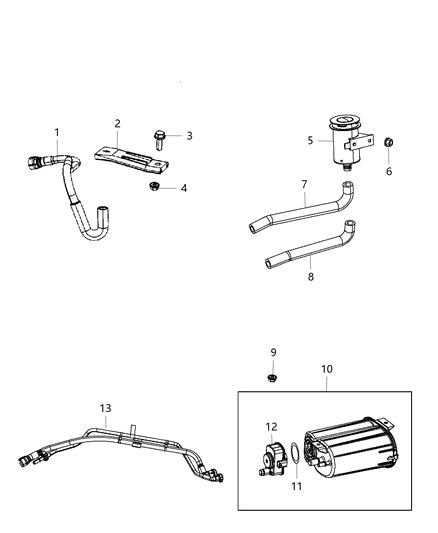 1
2
3
4
5
6
7
8
9
10
13
12
11