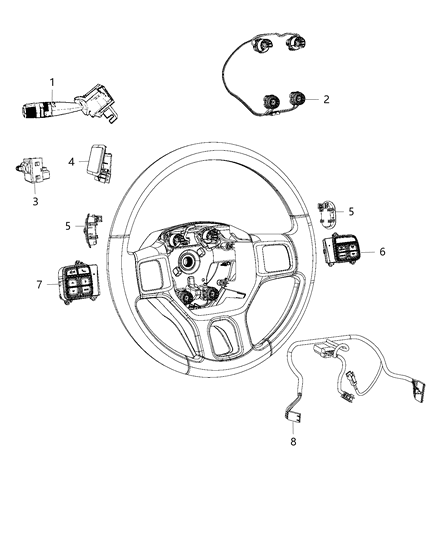 1
2
4
3
5
5
6
7
8