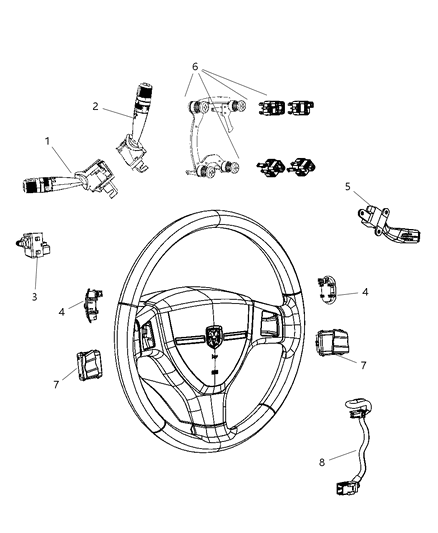 6
2
1
5
3
4
4
7
7
8