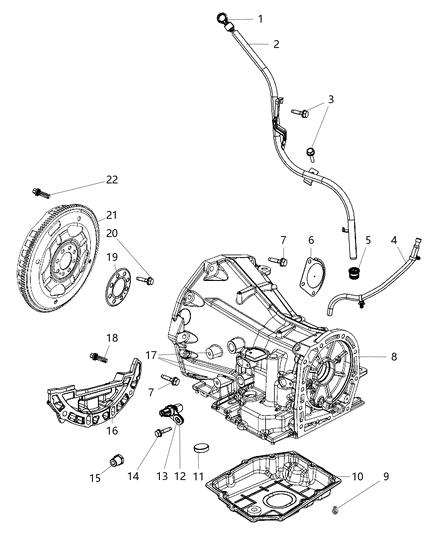 1
2
3
22
21
20
19
7
6
5
4
18
17
8
7
16
15
14
13
12
11
10
9