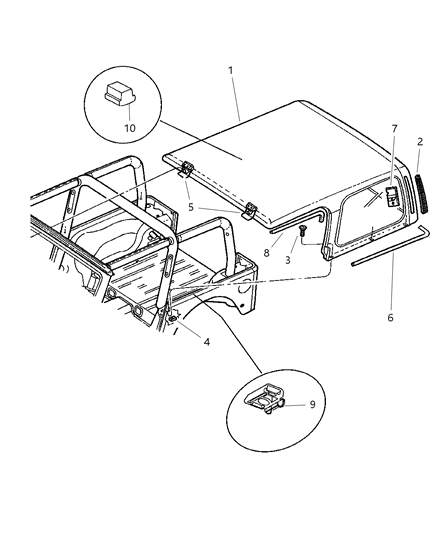 1
10
7
2
5
8
3
6
4
9