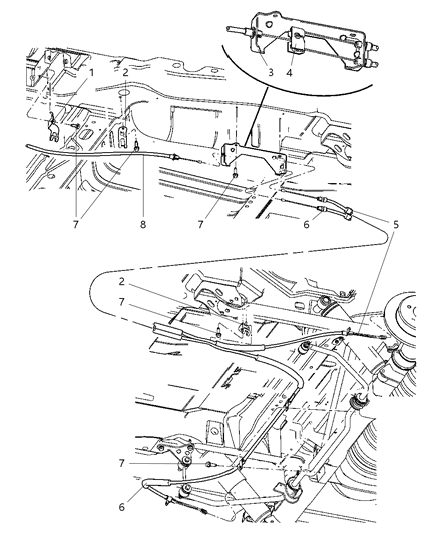 3
4
1
2
7
8
7
6
5
2
7
7
6