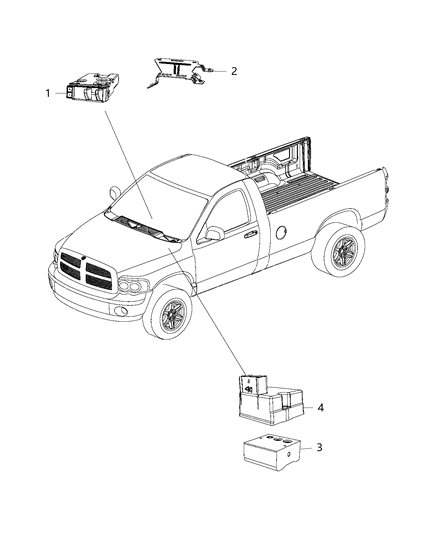 1
2
4
3