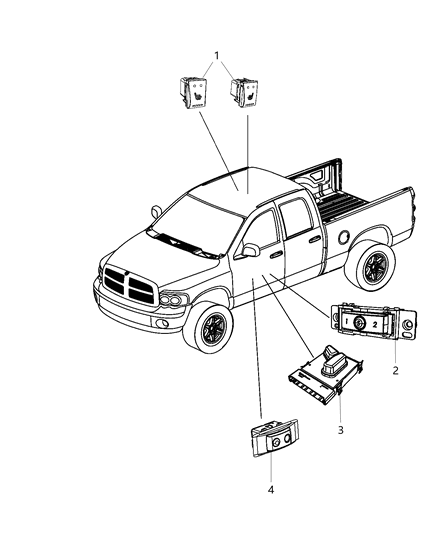 1

1 2

2

3

4