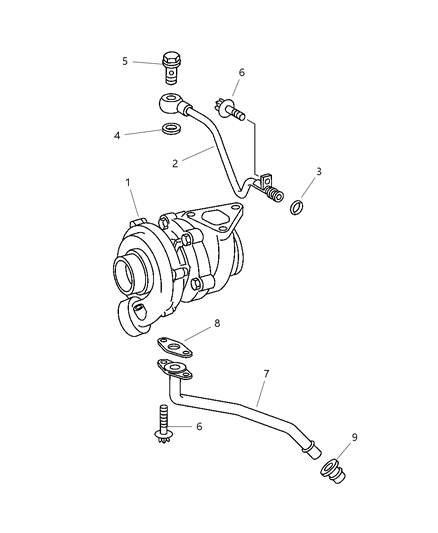 5
6
4
2
3
1
8
7
6
9