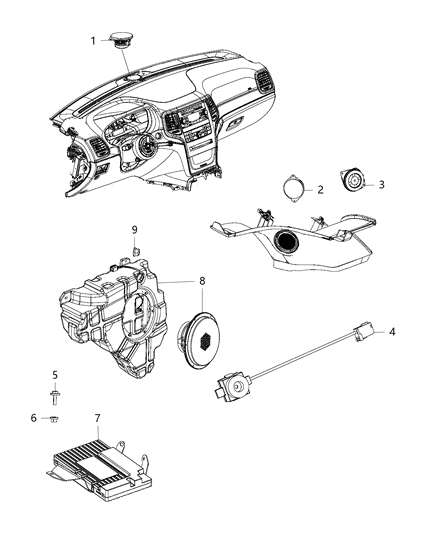 1
2
3
9
8
4
5
6
7