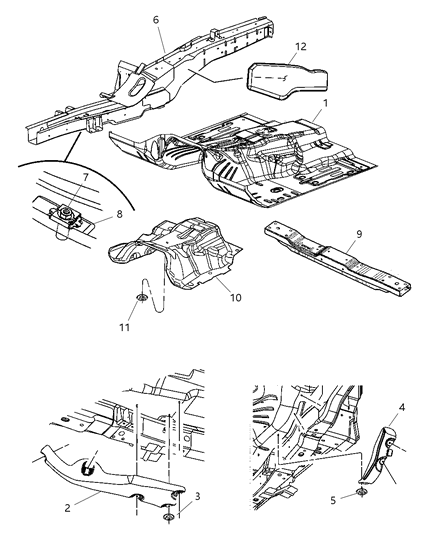 6
12
1
7
8
9
10
11
4
2
3
5