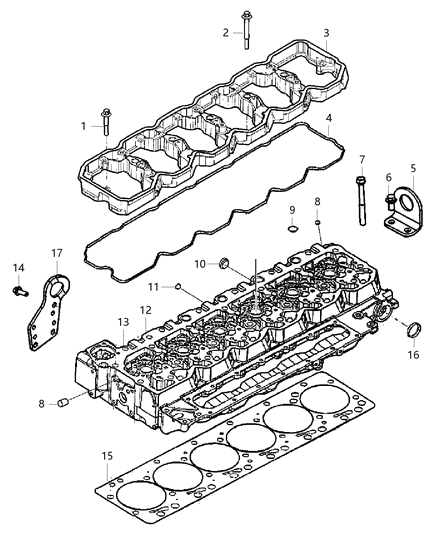 2
3
1
4
7
6
5
9
8
17
14
10
11
12
13
16
8
15