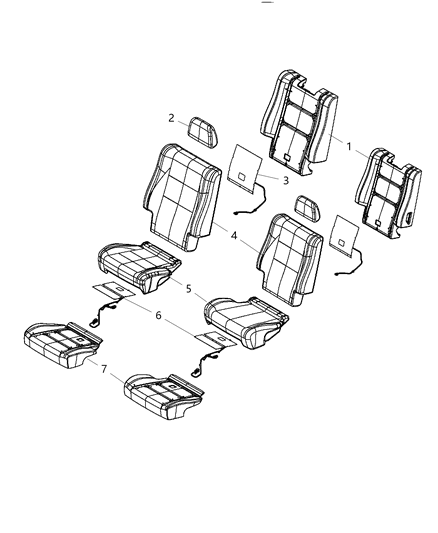 2
1
3
4
5
6
7