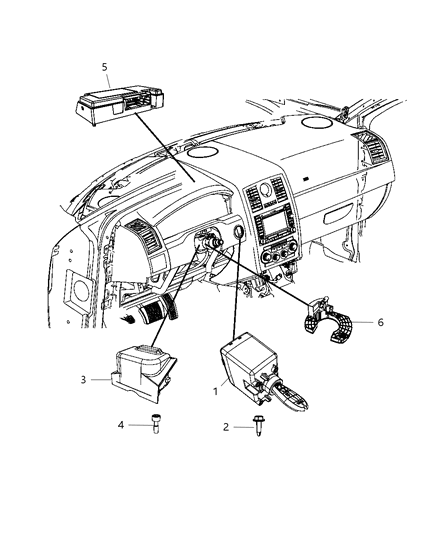 5

6

3

1

4

2