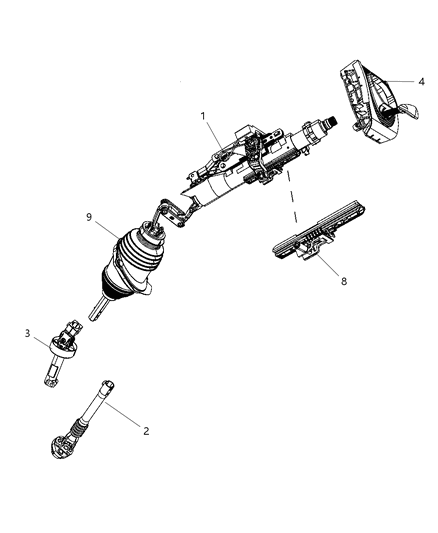 4
1
9
8
3
2