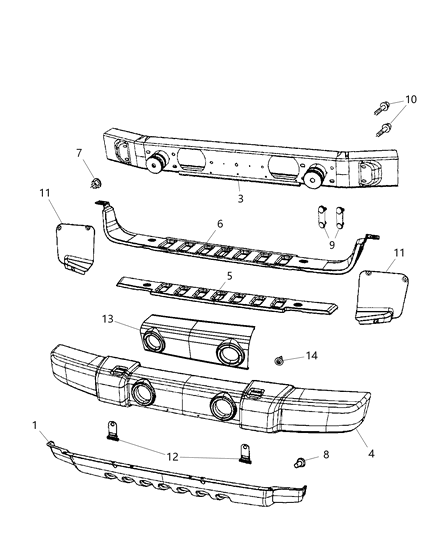 10
7
3
11
6
9
11
5
13
14
1
12
8
4