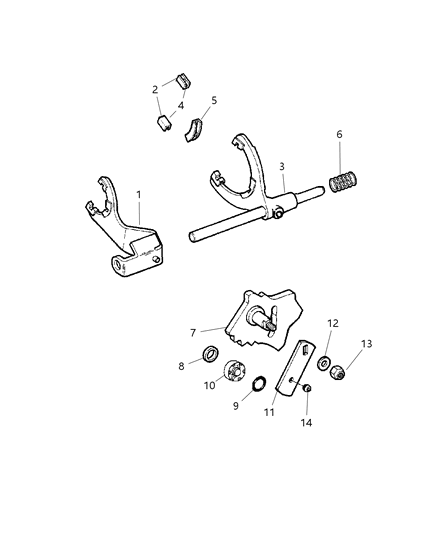 2
4
5
6
3
1
7
12
13
8
10
9
11
14