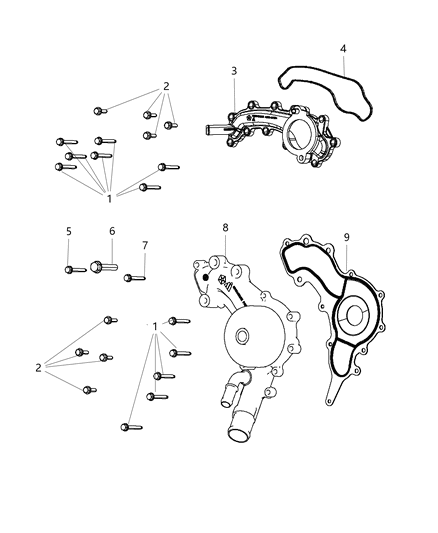 4
3
2
1
5
6
7
8
9
1
2