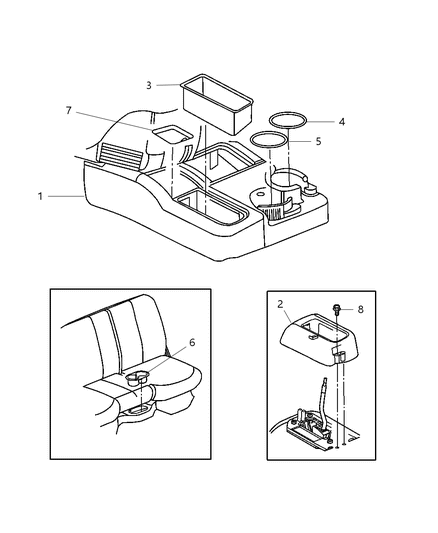 3
7
4
5
1
6
2
8