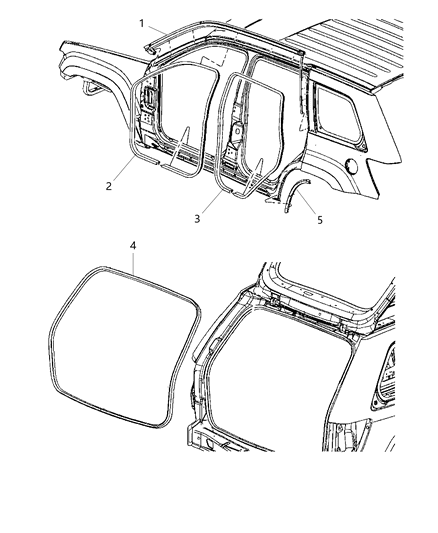 1
2
3
5
4