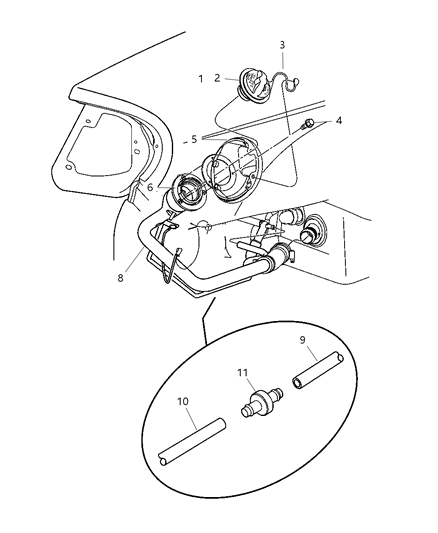 3
1 2
4
5
6
7
8
9
11
10