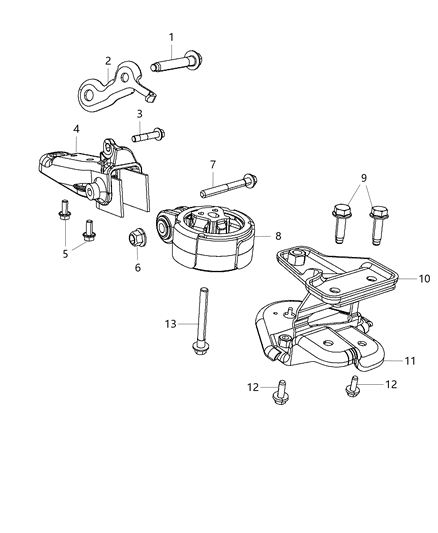 1
2
3
4
7
9
5
6
8
10
13
11
12
12