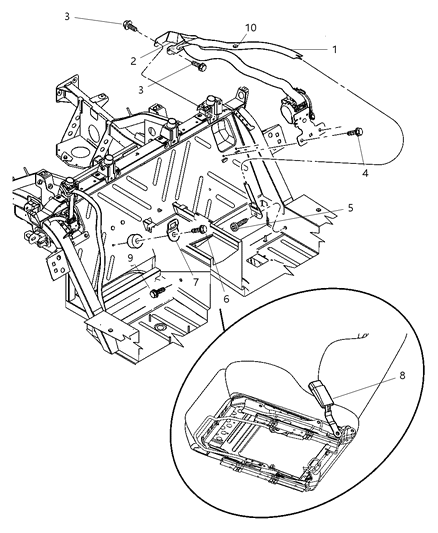 3
10
1
2
3
4
5
9
7
6
8