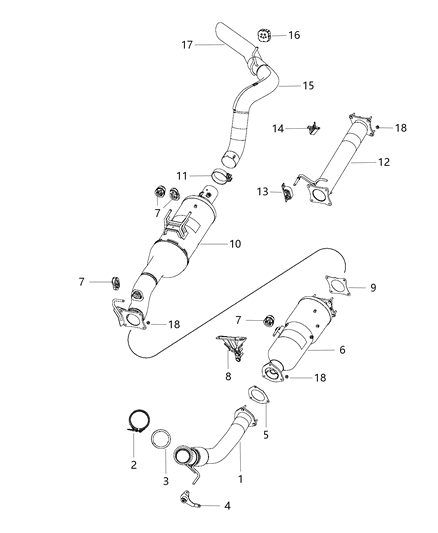 17
16
15
14
18
12
11
13
7
10
7
9
18
7
6
8
18
5
2
3
1
4