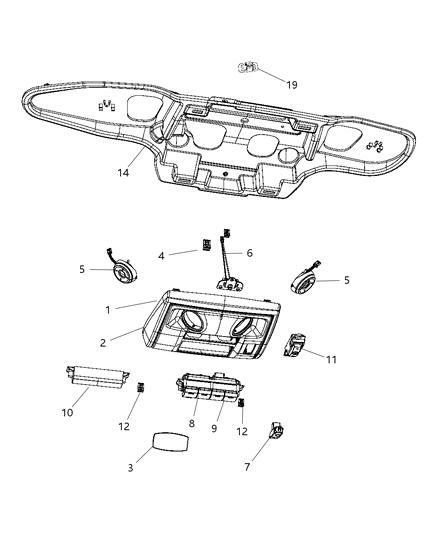 19
14
4
6
5
5
1
2
11
10
12
8
9
12
3
7