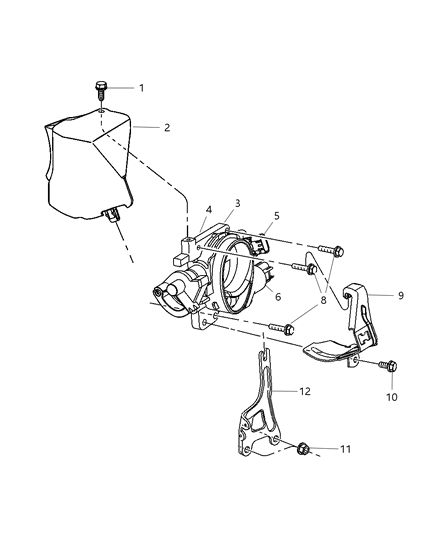 1
2
4
3
5
6
8
9
10
12
11