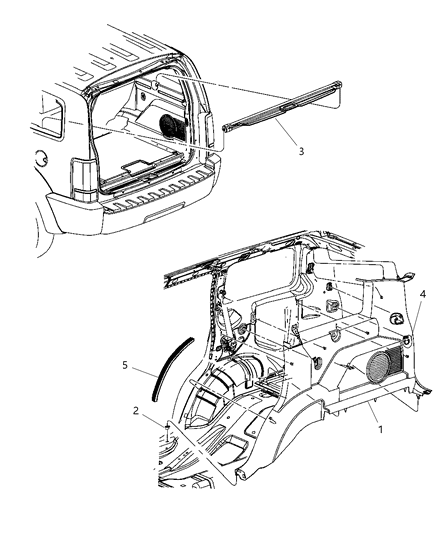 3

4

5

2

1