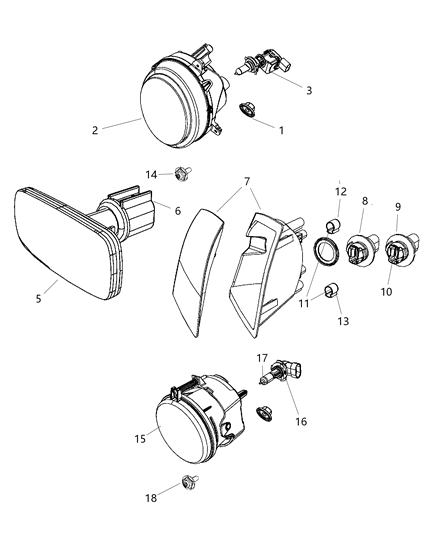 3
2
1
14
7
12
8
9
6
5
11
10
13
17
16
15
18