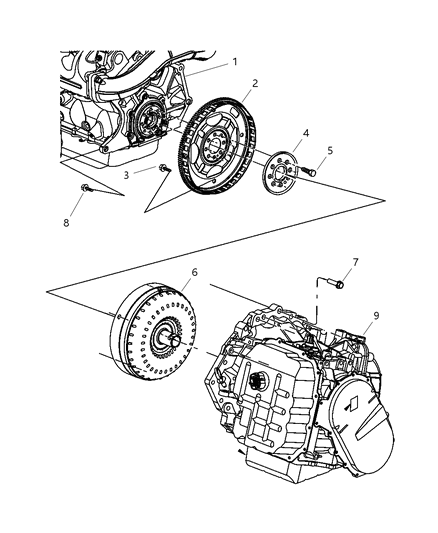 1
2
4
5
3
8
7
6
9