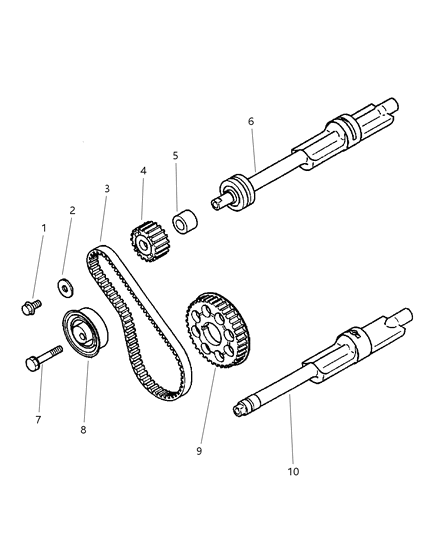 6
5
4
3
2
1
7
8
9
10