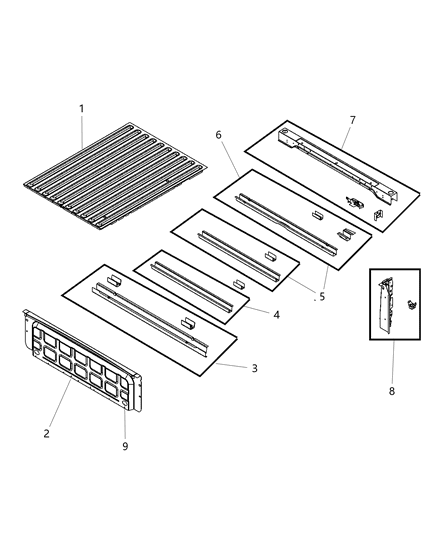 1
7
6
5
4
3
8
2
9