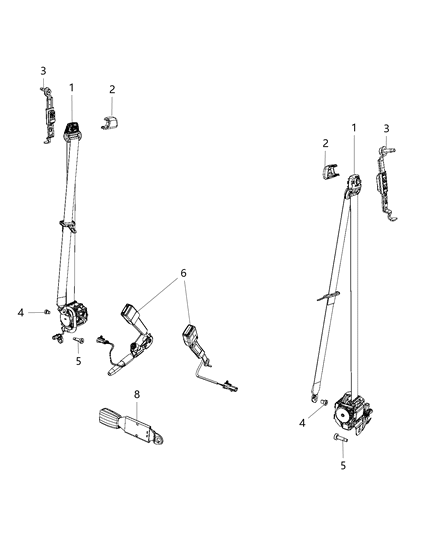 3
1
2
1
3
2
6
4
5
8
4
5